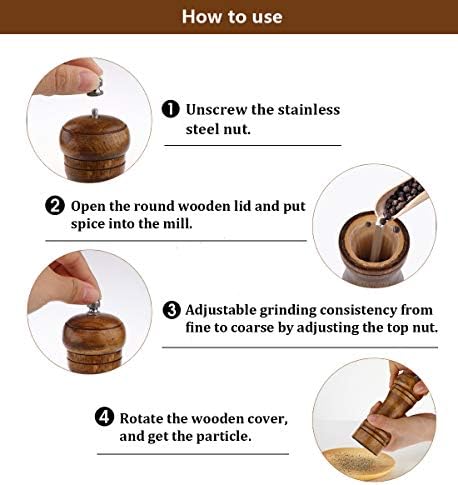 How to use

❶ Unscrew the stainless steel nut.

❷ Open the round wooden lid and put spice into the mill.

❸ Adjustable grinding consistency from fine to coarse by adjusting the top nut.

❹ Rotate the wooden cover, and get the particle.