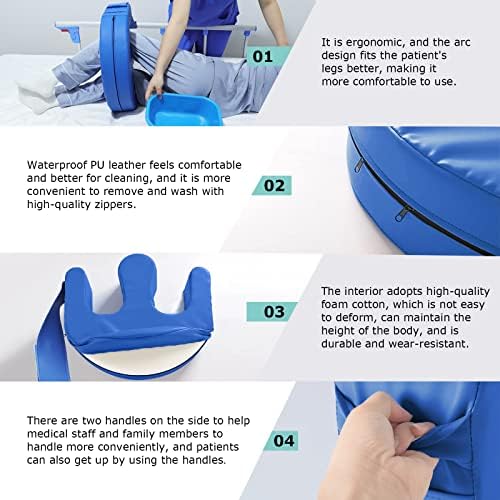 01

It is ergonomic, and the arc design fits the patient's legs better, making it more comfortable to use.

Waterproof PU leather feels comfortable and better for cleaning, and it is more convenient to remove and wash with high-quality zippers.

02

03

The interior adopts high-quality foam cotton, which is not easy to deform, can maintain the height of the body, and is durable and wear-resistant.

There are two handles on the side to help medical staff and family members to handle more conveniently, and patients can also get up by using the handles.

04