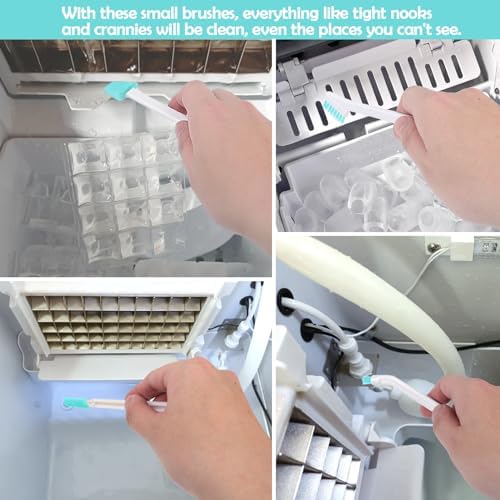 With these small brushes, everything like tight nooks and crannies will be clean, even the places you can't see.