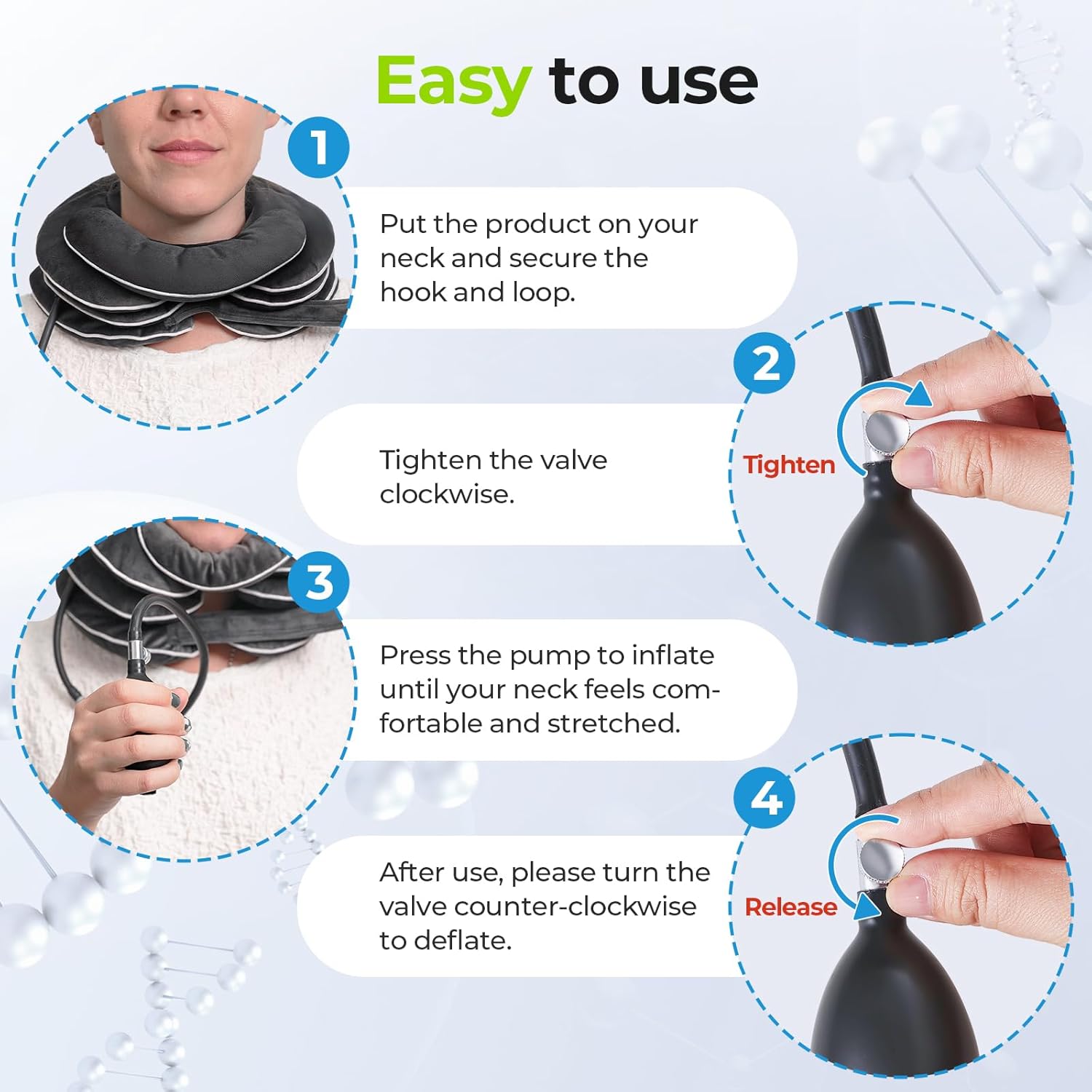 Easy to use

1

Put the product on your neck and secure the hook and loop.

2

Tighten the valve clockwise.

Tighten

3

Press the pump to inflate until your neck feels comfortable and stretched.

4

After use, please turn the valve counter-clockwise to deflate.

Release